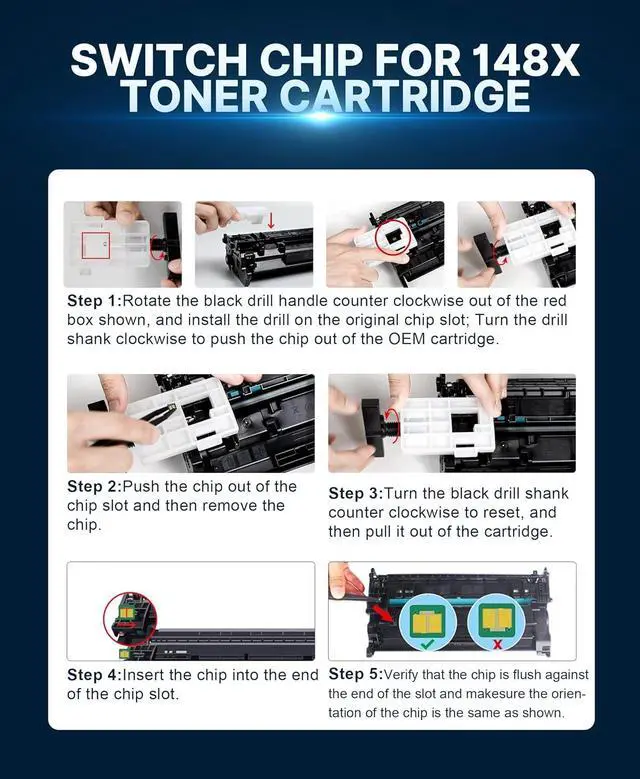 SWITCH CHIP FOR 148X TONER CARTRIDGE

Step 1:Rotate the black drill handle counter clockwise out of the red box shown, and install the drill on the original chip slot; Turn the drill shank clockwise to push the chip out of the OEM cartridge.

Step 2:Push the chip out of the chip slot and then remove the chip.

Step 3:Turn the black drill shank counter clockwise to reset, and then pull it out of the cartridge.

Step 4:Insert the chip into the end of the chip slot.

Step 5:Verify that the chip is flush against the end of the slot and makesure the orientation of the chip is the same as shown.