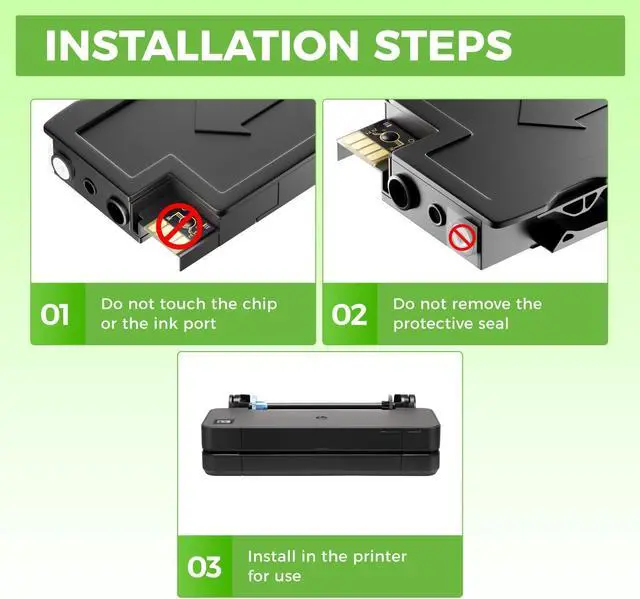 INSTALLATION STEPS

01 Do not touch the chip or the ink port

02 Do not remove the protective seal

03 Install in the printer for use