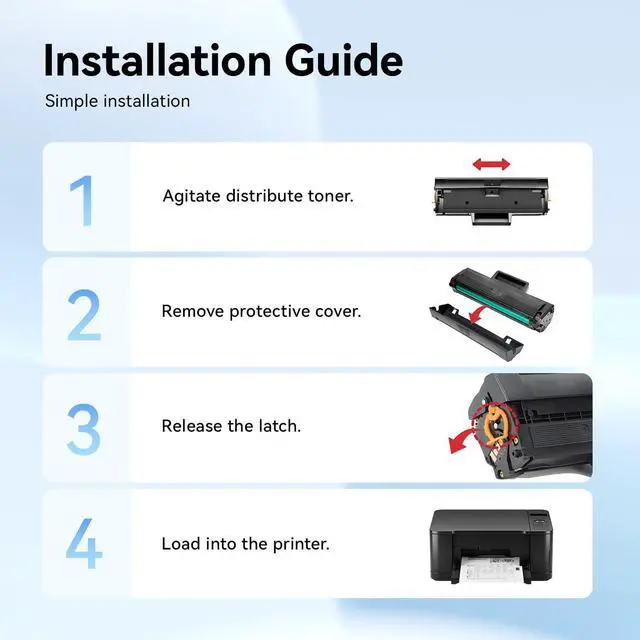 Installation Guide

Simple installation

1

Agitate distribute toner.

2

Remove protective cover.

3

Release the latch.

4

Load into the printer.