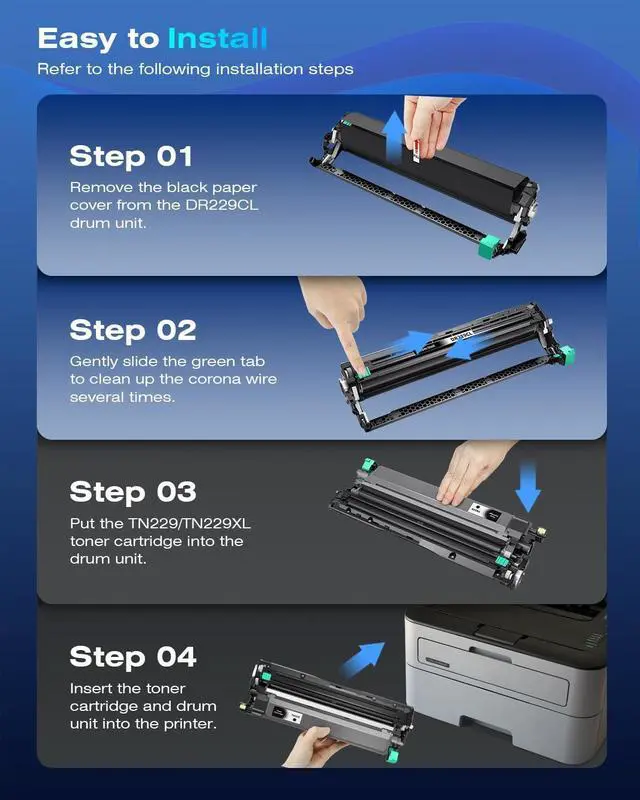 Easy to Install
Refer to the following installation steps

Step 01
Remove the black paper cover from the DR229CL drum unit.

Step 02
Gently slide the green tab to clean up the corona wire several times.

Step 03
Put the TN229/TN229XL toner cartridge into the drum unit.

Step 04
Insert the toner cartridge and drum unit into the printer.