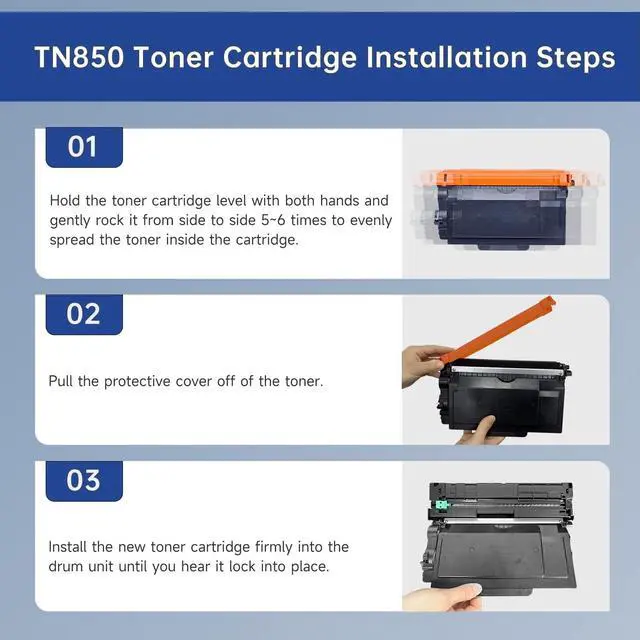 TN850 Toner Cartridge Installation Steps

01

Hold the toner cartridge level with both hands and gently rock it from side to side 5~6 times to evenly spread the toner inside the cartridge.

02

Pull the protective cover off of the toner.

03

Install the new toner cartridge firmly into the drum unit until you hear it lock into place.