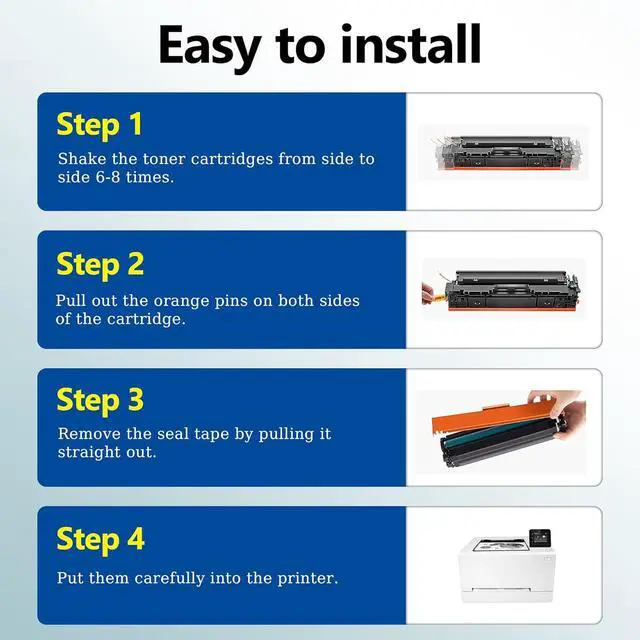 Easy to install

Step 1

Shake the toner cartridges from side to side 6-8 times.

Step 2

Pull out the orange pins on both sides of the cartridge.

Step 3

Remove the seal tape by pulling it straight out.

Step 4

Put them carefully into the printer.