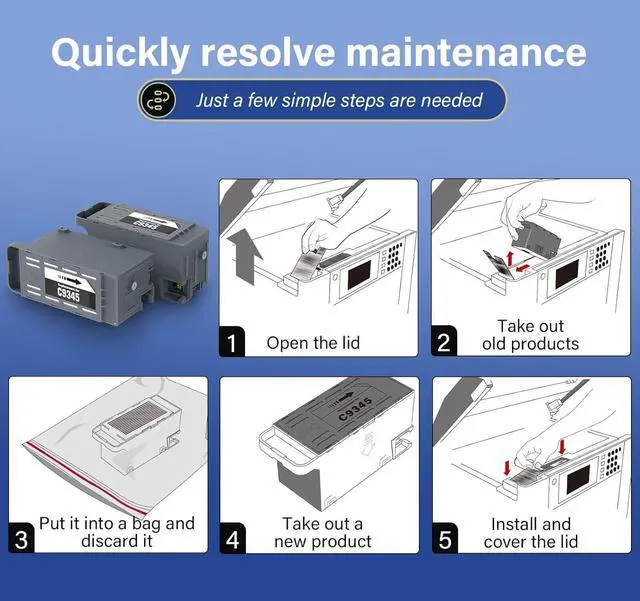 Quickly resolve maintenance

Just a few simple steps are needed

C9345

C9345

1 Open the lid

2 Take out old products

3 Put it into a bag and discard it

C9345

4 Take out a new product

5 Install and cover the lid