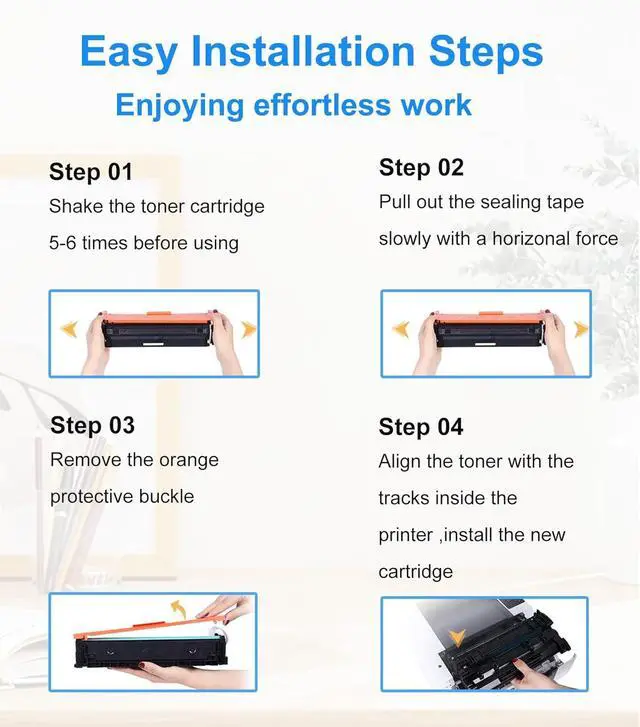 Easy Installation Steps

Enjoying effortless work

Step 01

Shake the toner cartridge 5-6 times before using

Step 02

Pull out the sealing tape slowly with a horizonal force

Step 03

Remove the orange protective buckle

Step 04

Align the toner with the tracks inside the printer ,install the new cartridge