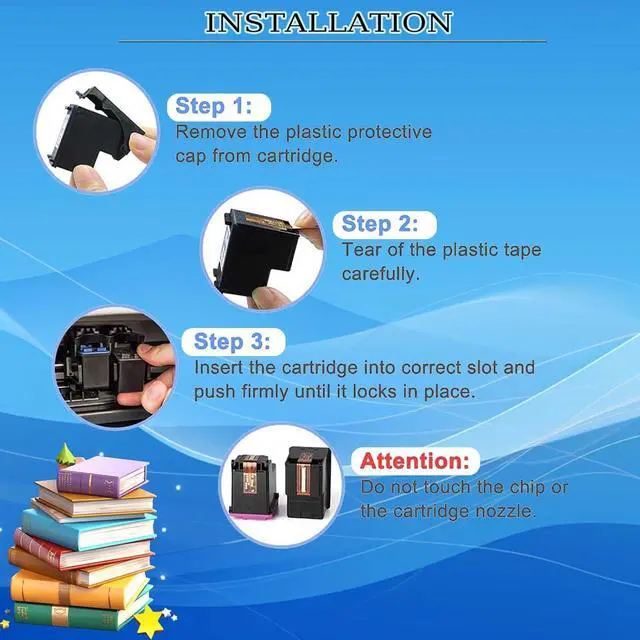 INSTALLATION

Step 1:
Remove the plastic protective cap from cartridge.

Step 2:
Tear of the plastic tape carefully.

Step 3:
Insert the cartridge into correct slot and push firmly until it locks in place.

Attention:
Do not touch the chip or the cartridge nozzle.