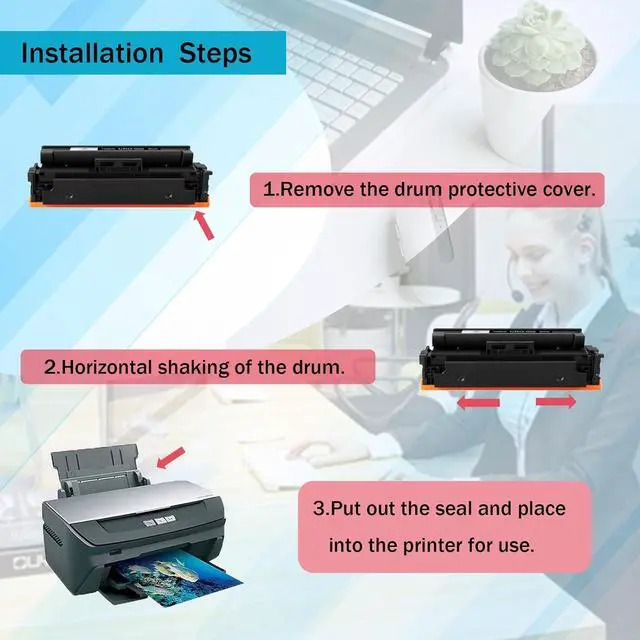 Installation Steps

1.Remove the drum protective cover.

2.Horizontal shaking of the drum.

3.Put out the seal and place into the printer for use.