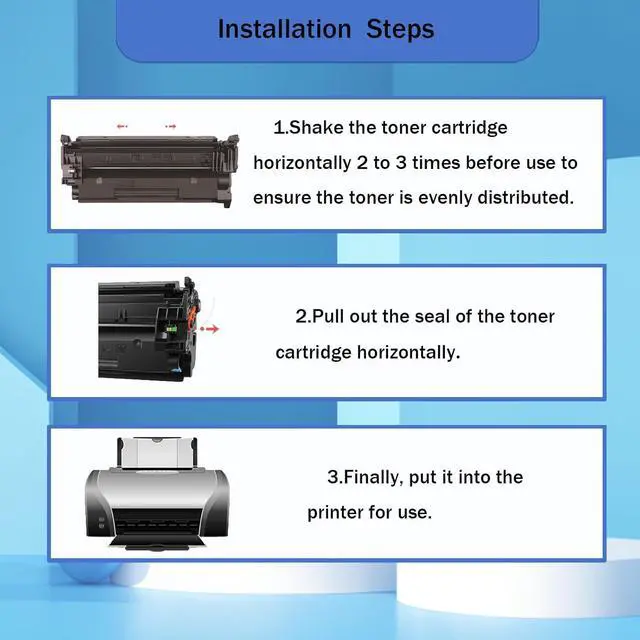 Installation Steps

1.Shake the toner cartridge horizontally 2 to 3 times before use to ensure the toner is evenly distributed.

2.Pull out the seal of the toner cartridge horizontally.

3.Finally, put it into the printer for use.