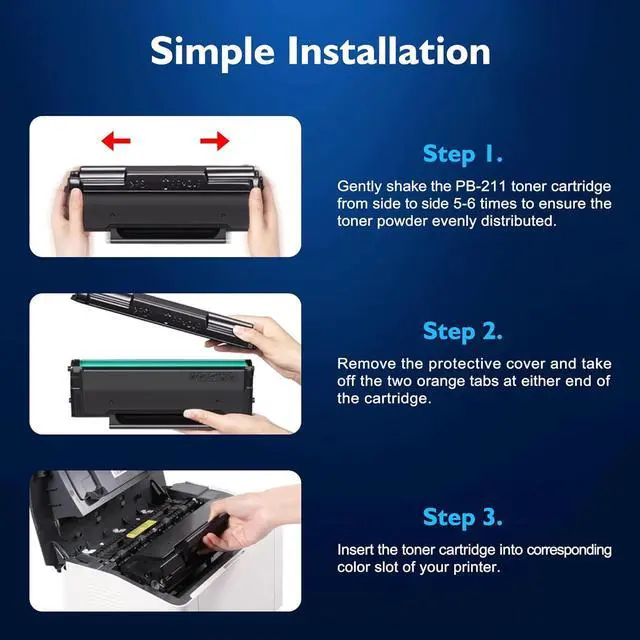 Simple Installation

Step 1.

Gently shake the PB-211 toner cartridge from side to side 5-6 times to ensure the toner powder evenly distributed.

Step 2.

Remove the protective cover and take off the two orange tabs at either end of the cartridge.

Step 3.

Insert the toner cartridge into corresponding color slot of your printer.