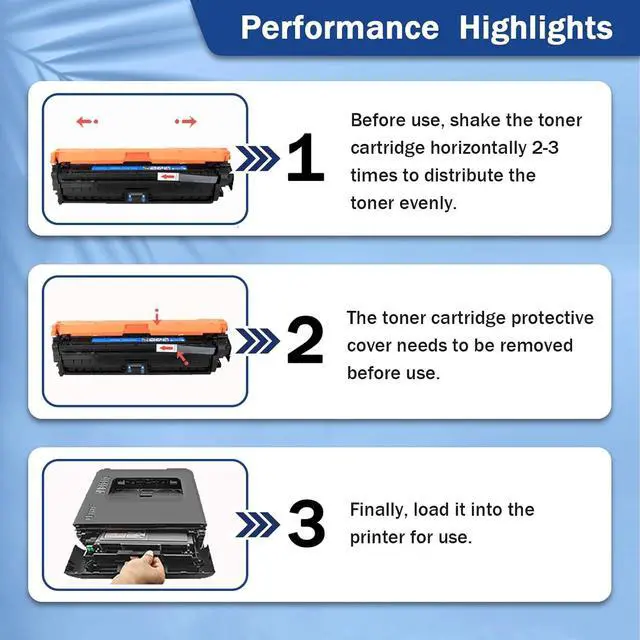 Performance Highlights

1

Before use, shake the toner cartridge horizontally 2-3 times to distribute the toner evenly.

2

The toner cartridge protective cover needs to be removed before use.

3

Finally, load it into the printer for use.