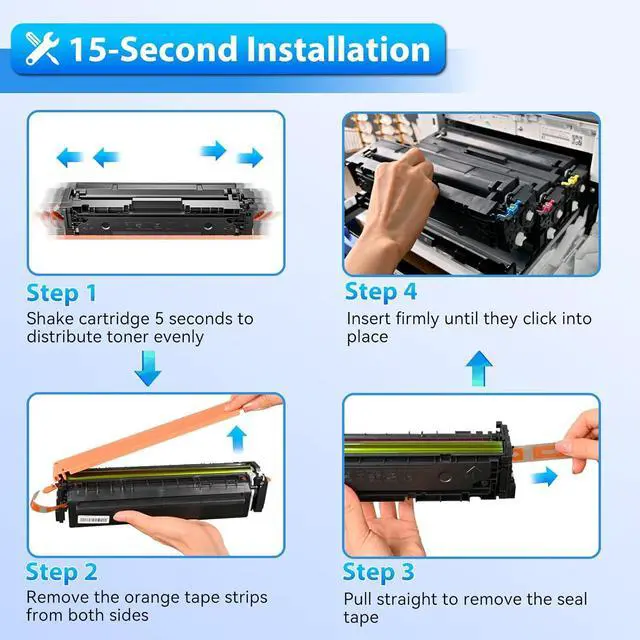 15-Second Installation

Step 1
Shake cartridge 5 seconds to distribute toner evenly

Step 2
Remove the orange tape strips from both sides

Step 3
Pull straight to remove the seal tape

Step 4
Insert firmly until they click into place