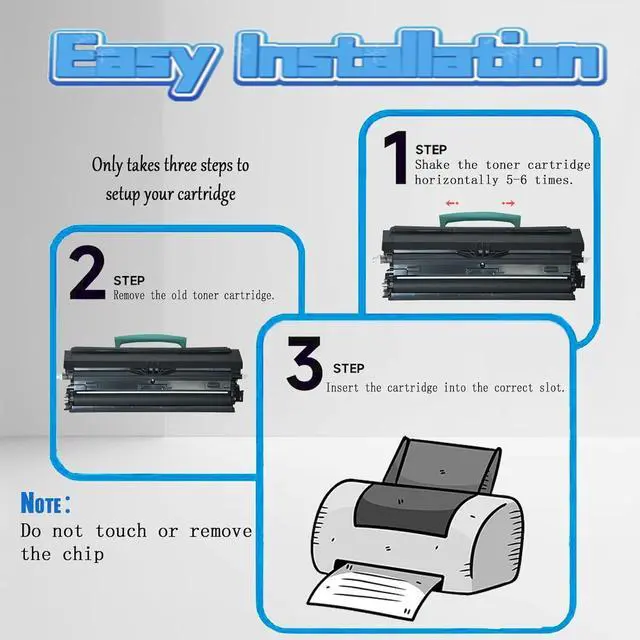 Easy Installation

Only takes three steps to setup your cartridge

1 STEP
Shake the toner cartridge horizontally 5-6 times.

2 STEP
Remove the old toner cartridge.

3 STEP
Insert the cartridge into the correct slot.

NOTE:
Do not touch or remove the chip