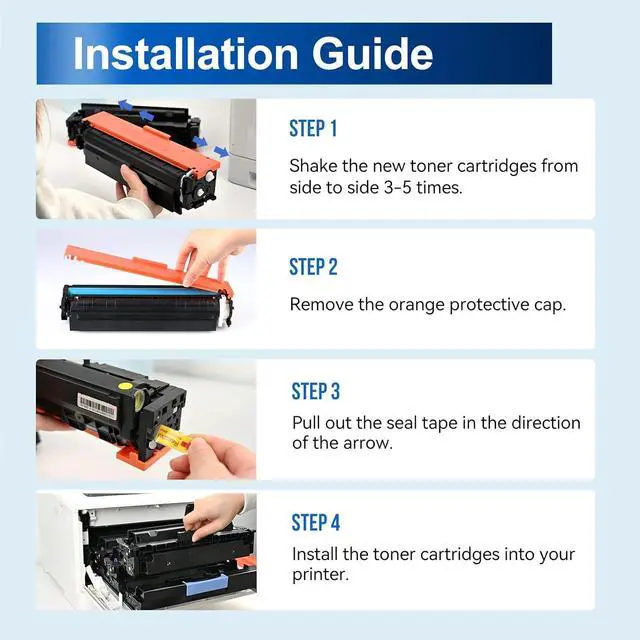 Installation Guide

STEP 1

Shake the new toner cartridges from side to side 3-5 times.

STEP 2

Remove the orange protective cap.

STEP 3

Pull out the seal tape in the direction of the arrow.

STEP 4

Install the toner cartridges into your printer.