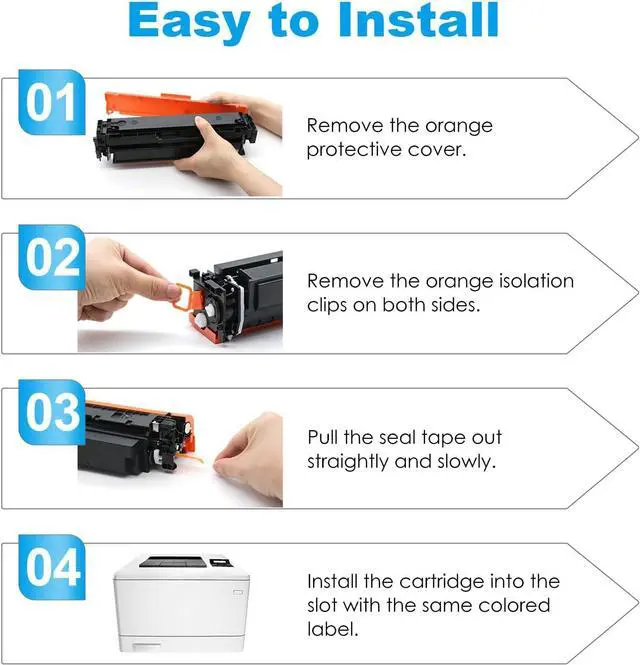 Easy to Install

01

Remove the orange protective cover.

02

Remove the orange isolation clips on both sides.

03

Pull the seal tape out straightly and slowly.

04

Install the cartridge into the slot with the same colored label.