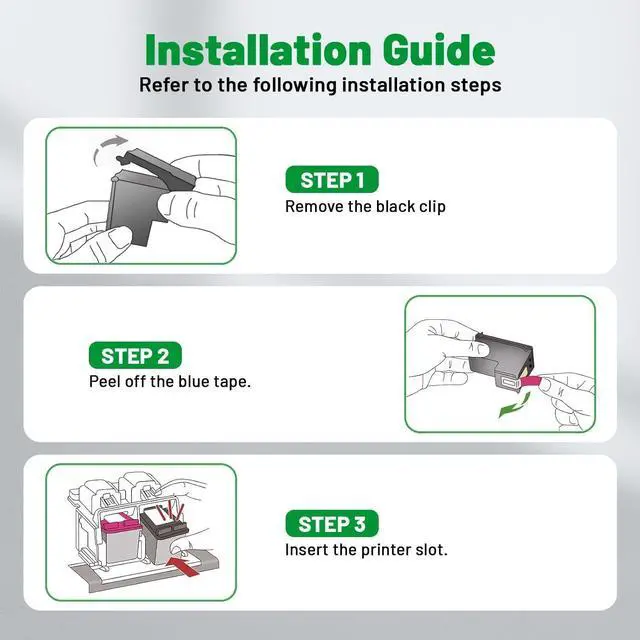 Installation Guide

Refer to the following installation steps

STEP 1

Remove the black clip

STEP 2

Peel off the blue tape.

STEP 3

Insert the printer slot.