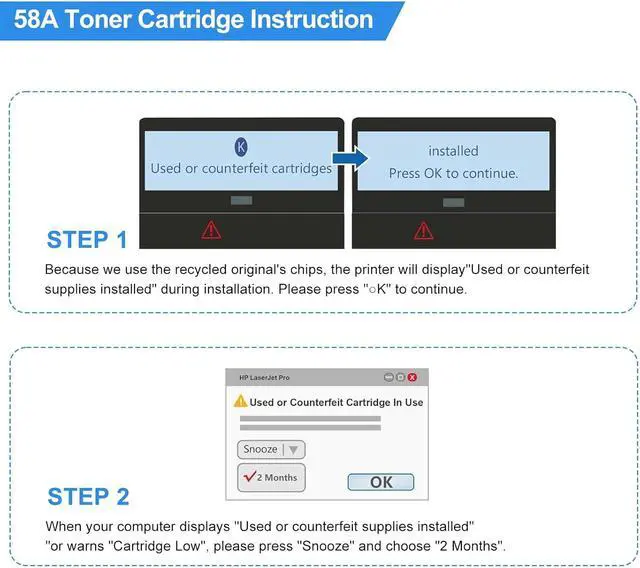 58A Toner Cartridge Instruction

K
Used or counterfeit cartridges

installed
Press OK to continue.

STEP 1

Because we use the recycled original's chips, the printer will display"Used or counterfeit supplies installed" during installation. Please press "○K" to continue.

HP LaserJet Pro

Used or Counterfeit Cartridge In Use

Snooze

2 Months

OK

STEP 2

When your computer displays "Used or counterfeit supplies installed" "or warns "Cartridge Low", please press "Snooze" and choose "2 Months".