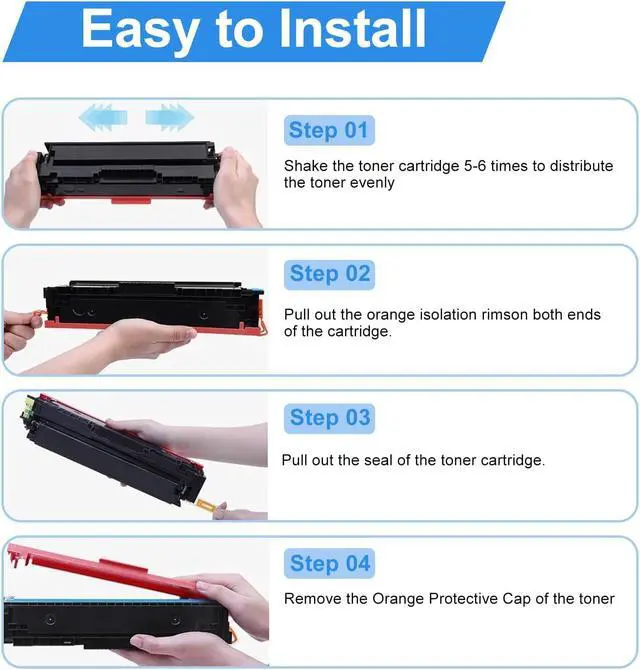 Easy to Install

Step 01

Shake the toner cartridge 5-6 times to distribute the toner evenly

Step 02

Pull out the orange isolation rimson both ends of the cartridge.

Step 03

Pull out the seal of the toner cartridge.

Step 04

Remove the Orange Protective Cap of the toner