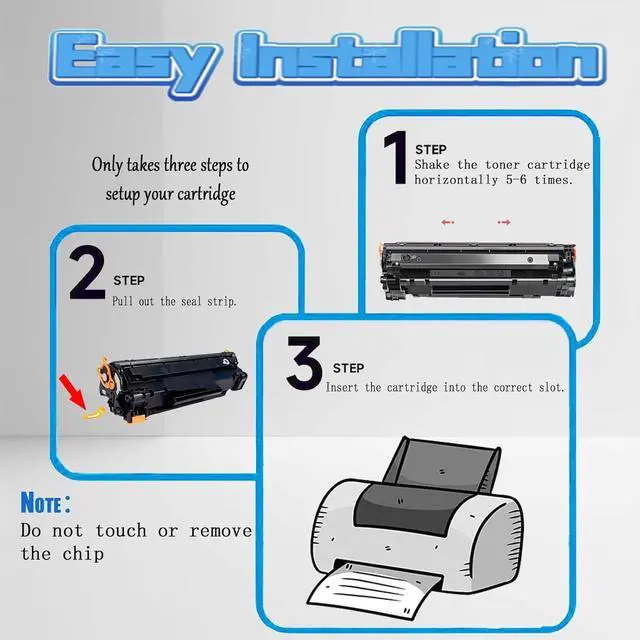 Easy Installation

Only takes three steps to setup your cartridge

1 STEP
Shake the toner cartridge horizontally 5-6 times.

2 STEP
Pull out the seal strip.

3 STEP
Insert the cartridge into the correct slot.

NOTE:
Do not touch or remove the chip