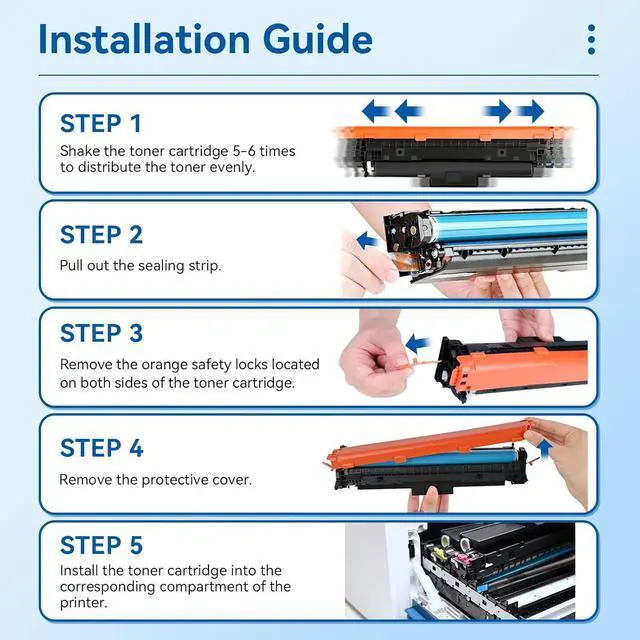 Installation Guide

STEP 1

Shake the toner cartridge 5-6 times to distribute the toner evenly.

STEP 2

Pull out the sealing strip.

STEP 3

Remove the orange safety locks located on both sides of the toner cartridge.

STEP 4

Remove the protective cover.

STEP 5

Install the toner cartridge into the corresponding compartment of the printer.