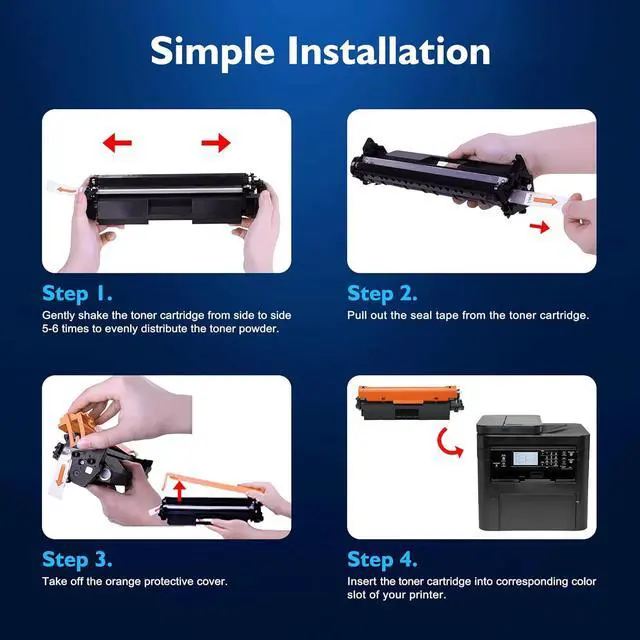 Simple Installation

Step 1.
Gently shake the toner cartridge from side to side 5-6 times to evenly distribute the toner powder.

Step 2.
Pull out the seal tape from the toner cartridge.

Step 3.
Take off the orange protective cover.

Step 4.
Insert the toner cartridge into corresponding color slot of your printer.