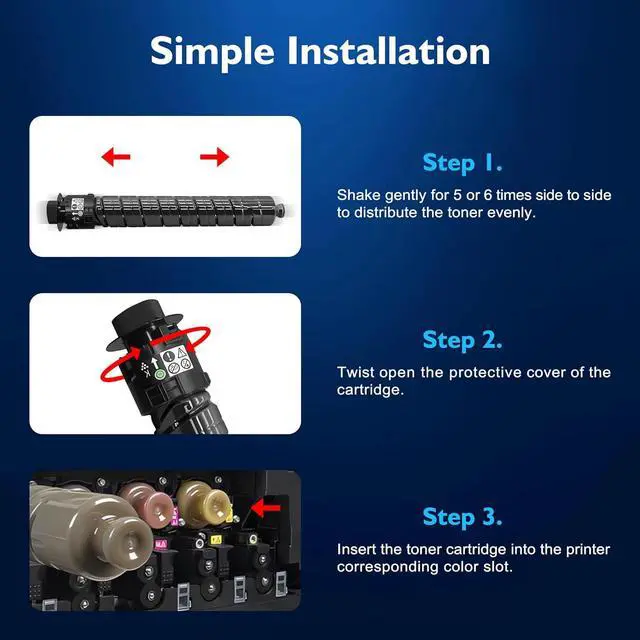 Simple Installation

Step 1.

Shake gently for 5 or 6 times side to side to distribute the toner evenly.

Step 2.

Twist open the protective cover of the cartridge.

Step 3.

Insert the toner cartridge into the printer corresponding color slot.