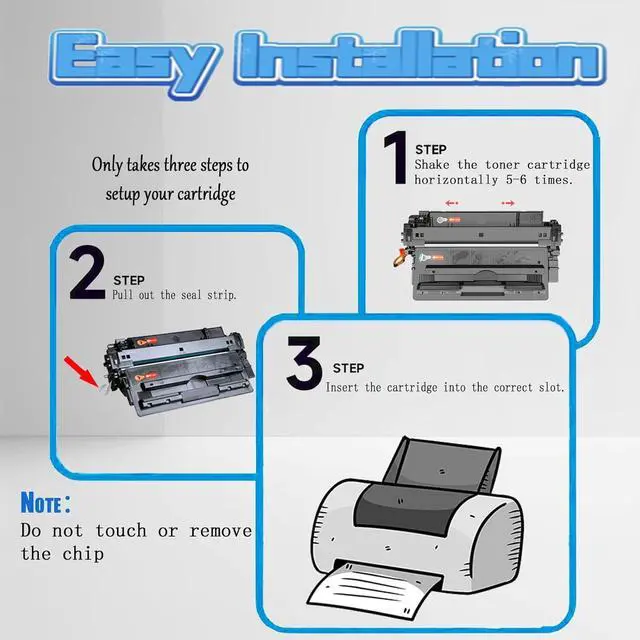 Easy Installation

Only takes three steps to setup your cartridge

1 STEP
Shake the toner cartridge horizontally 5-6 times.

2 STEP
Pull out the seal strip.

3 STEP
Insert the cartridge into the correct slot.

NOTE:
Do not touch or remove the chip