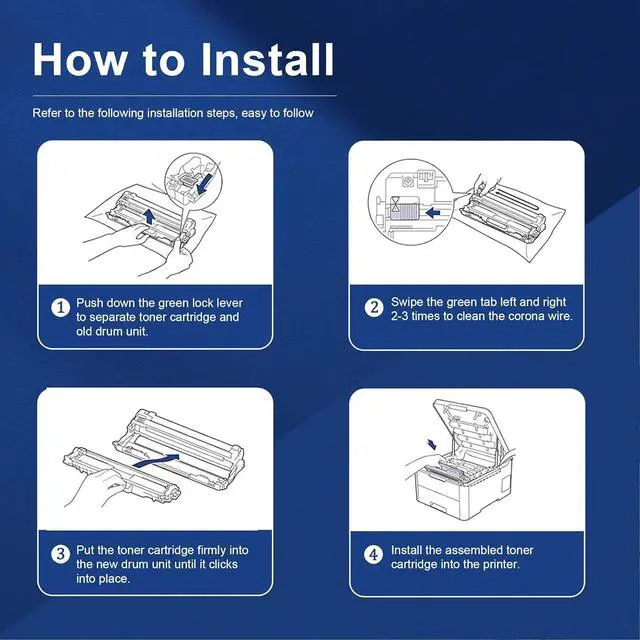 How to Install

Refer to the following installation steps, easy to follow

1 Push down the green lock lever to separate toner cartridge and old drum unit.

2 Swipe the green tab left and right 2-3 times to clean the corona wire.

3 Put the toner cartridge firmly into the new drum unit until it clicks into place.

4 Install the assembled toner cartridge into the printer.