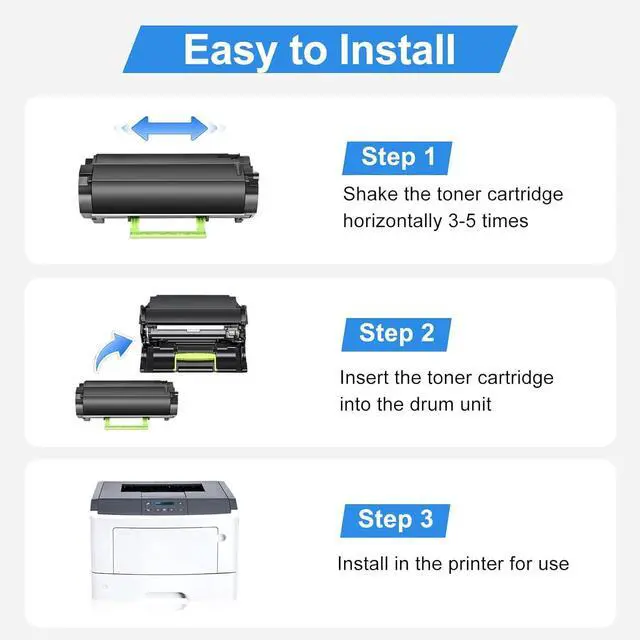 Easy to Install

Step 1
Shake the toner cartridge horizontally 3-5 times

Step 2
Insert the toner cartridge into the drum unit

Step 3
Install in the printer for use