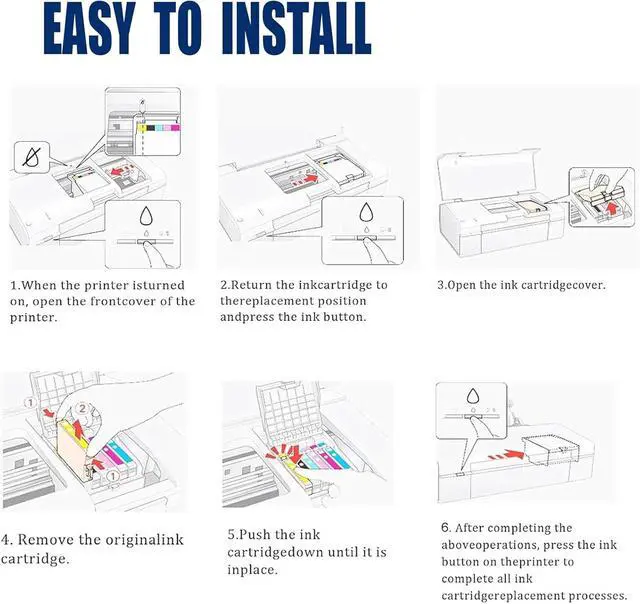 EASY TO INSTALL

1.When the printer isturned on, open the frontcover of the printer.

2.Return the inkcartridge to thereplacement position andpress the ink button.

3.Open the ink cartridgecover.

1

2

1

4. Remove the originalink cartridge.

5.Push the ink cartridgedown until it is inplace.

6. After completing the aboveoperations, press the ink button on theprinter to complete all ink cartridgereplacement processes.