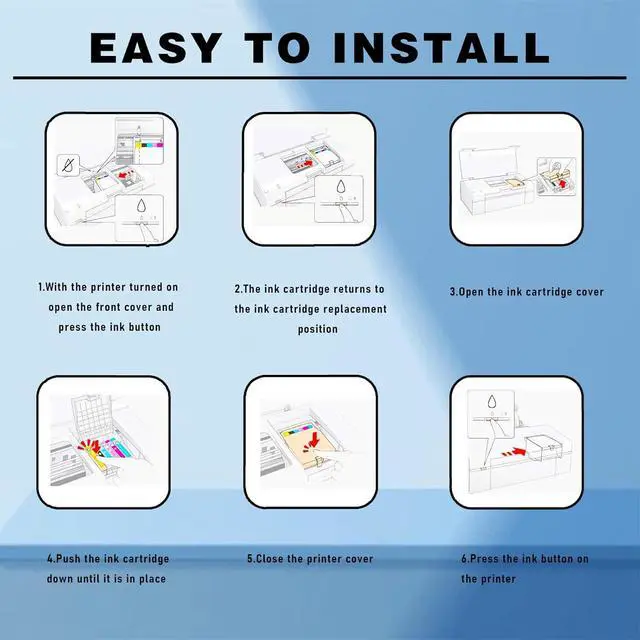 EASY TO INSTALL

1.With the printer turned on open the front cover and press the ink button

2.The ink cartridge returns to the ink cartridge replacement position

3.Open the ink cartridge cover

4.Push the ink cartridge down until it is in place

5.Close the printer cover

6.Press the ink button on the printer