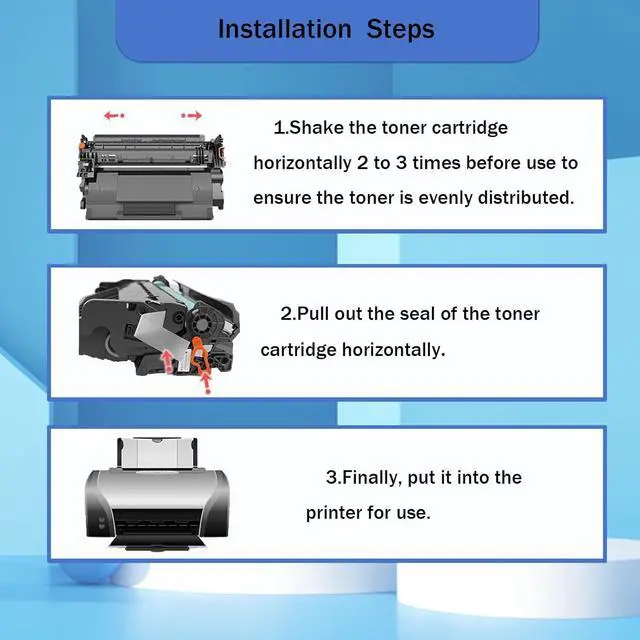 Installation Steps

1.Shake the toner cartridge horizontally 2 to 3 times before use to ensure the toner is evenly distributed.

2.Pull out the seal of the toner cartridge horizontally.

3.Finally, put it into the printer for use.