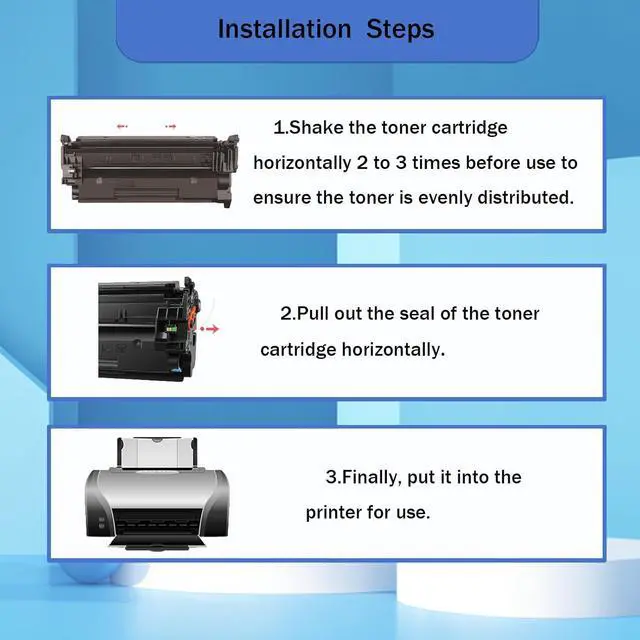 Installation Steps

1.Shake the toner cartridge horizontally 2 to 3 times before use to ensure the toner is evenly distributed.

2.Pull out the seal of the toner cartridge horizontally.

3.Finally, put it into the printer for use.