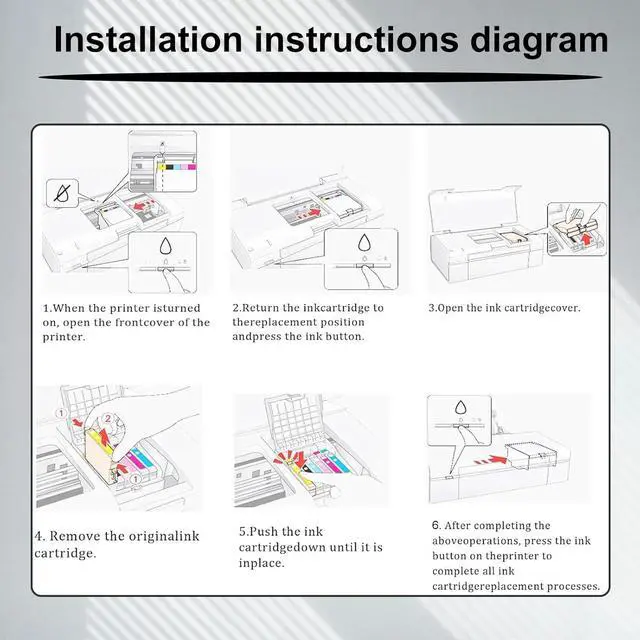 Installation instructions diagram

1.When the printer isturned on, open the frontcover of the printer.

2.Return the inkcartridge to thereplacement position andpress the ink button.

3.Open the ink cartridgecover.

①
②
①

4. Remove the originalink cartridge.

5.Push the ink cartridgedown until it is inplace.

6. After completing the aboveoperations, press the ink button on theprinter to complete all ink cartridgereplacement processes.