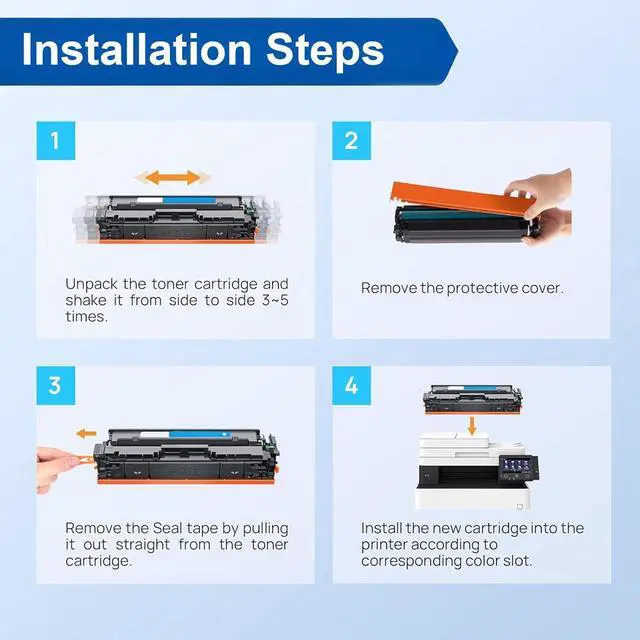 Installation Steps

1

Unpack the toner cartridge and shake it from side to side 3~5 times.

2

Remove the protective cover.

3

Remove the Seal tape by pulling it out straight from the toner cartridge.

4

Install the new cartridge into the printer according to corresponding color slot.