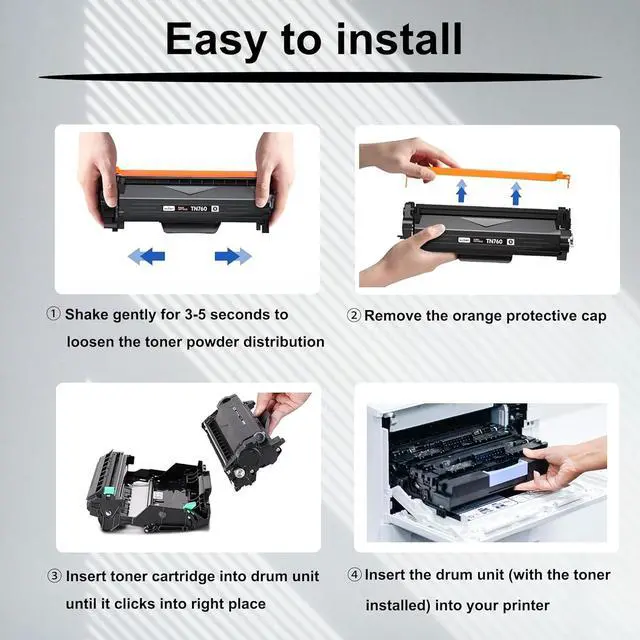 Easy to install

TN760

TN760

① Shake gently for 3-5 seconds to loosen the toner powder distribution

② Remove the orange protective cap

③ Insert toner cartridge into drum unit until it clicks into right place

④ Insert the drum unit (with the toner installed) into your printer