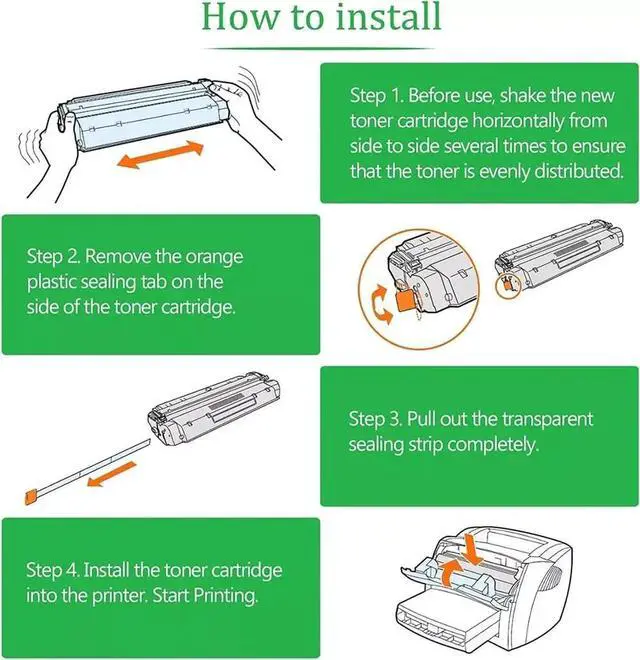 How to install

Step 1. Before use, shake the new toner cartridge horizontally from side to side several times to ensure that the toner is evenly distributed.

Step 2. Remove the orange plastic sealing tab on the side of the toner cartridge.

Step 3. Pull out the transparent sealing strip completely.

Step 4. Install the toner cartridge into the printer. Start Printing.