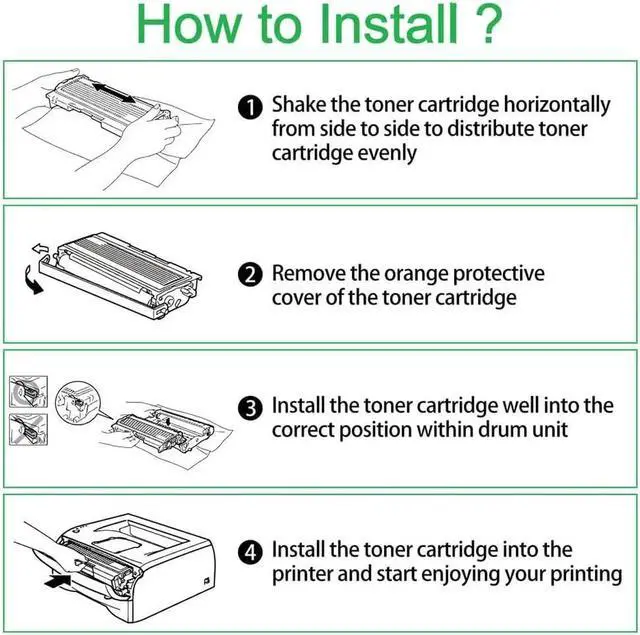 How to Install ?

1 Shake the toner cartridge horizontally from side to side to distribute toner cartridge evenly

2 Remove the orange protective cover of the toner cartridge

3 Install the toner cartridge well into the correct position within drum unit

4 Install the toner cartridge into the printer and start enjoying your printing