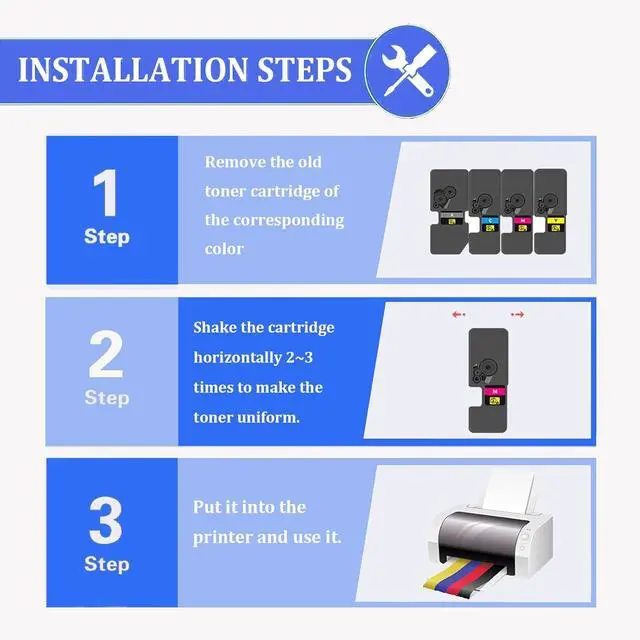 INSTALLATION STEPS

1
Step

Remove the old toner cartridge of the corresponding color

C M Y

2
Step

Shake the cartridge horizontally 2~3 times to make the toner uniform.

M

3
Step

Put it into the printer and use it.