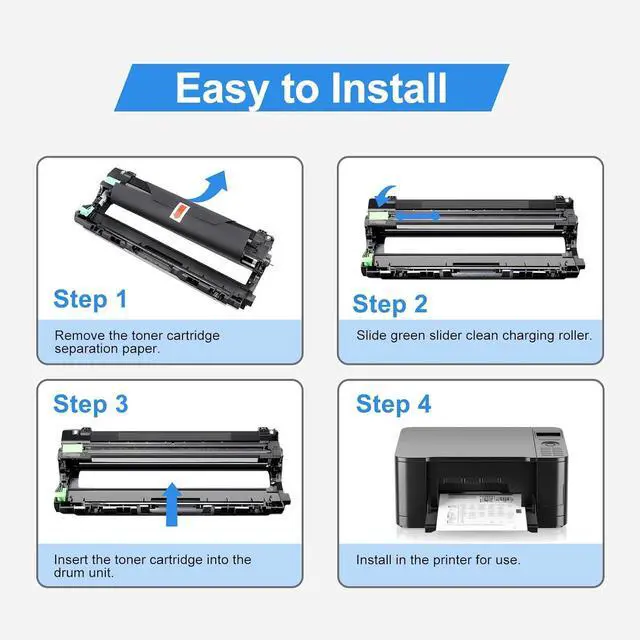 Easy to Install

Step 1

Remove the toner cartridge separation paper.

Step 2

Slide green slider clean charging roller.

Step 3

Insert the toner cartridge into the drum unit.

Step 4

Install in the printer for use.