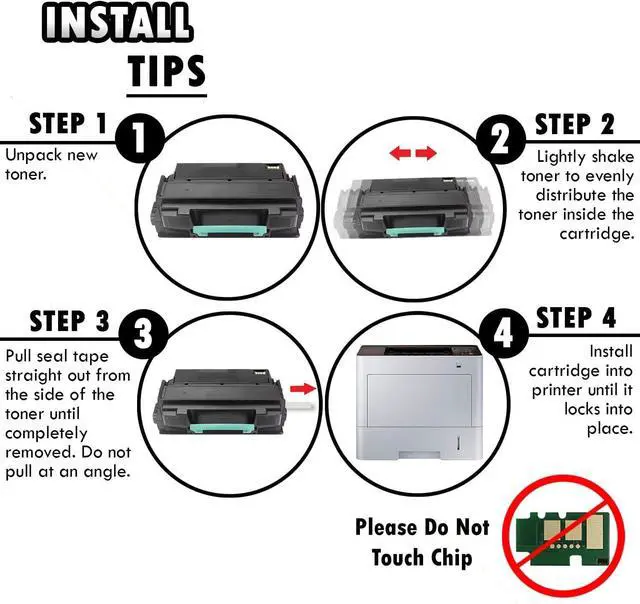 INSTALL
TIPS

STEP 1
1
Unpack new toner.

2
STEP 2
Lightly shake toner to evenly distribute the toner inside the cartridge.

STEP 3
3
Pull seal tape straight out from the side of the toner until completely removed. Do not pull at an angle.

4
STEP 4
Install cartridge into printer until it locks into place.

Please Do Not Touch Chip