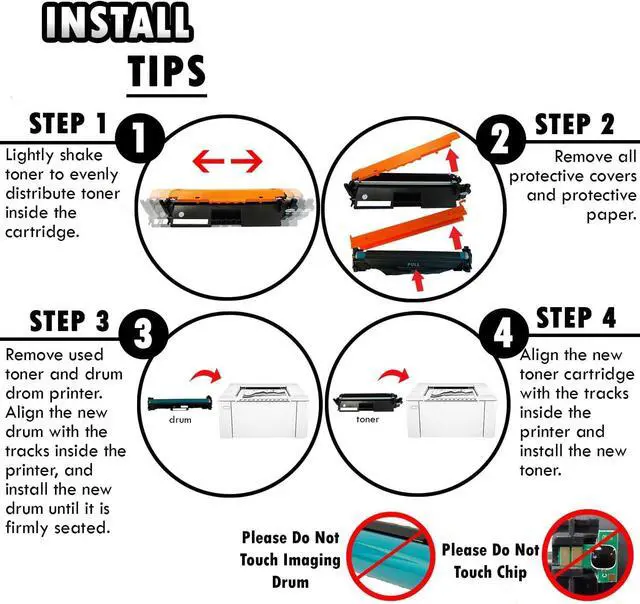 INSTALL TIPS

STEP 1 1
Lightly shake toner to evenly distribute toner inside the cartridge.

2 STEP 2
Remove all protective covers and protective paper.

PULL

STEP 3 3
Remove used toner and drum drom printer. Align the new drum with the tracks inside the printer, and install the new drum until it is firmly seated.

drum

4 STEP 4
Align the new toner cartridge with the tracks inside the printer and install the new toner.

toner

Please Do Not Touch Imaging Drum

Please Do Not Touch Chip