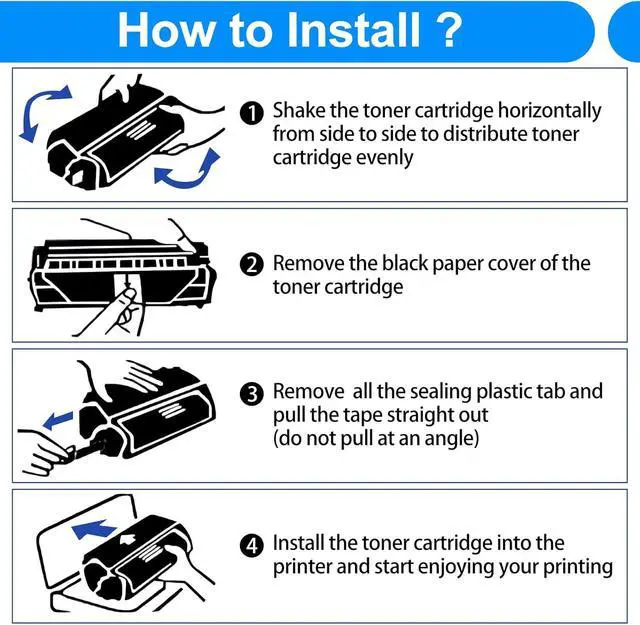 How to Install ?

1 Shake the toner cartridge horizontally from side to side to distribute toner cartridge evenly

2 Remove the black paper cover of the toner cartridge

3 Remove all the sealing plastic tab and pull the tape straight out (do not pull at an angle)

4 Install the toner cartridge into the printer and start enjoying your printing