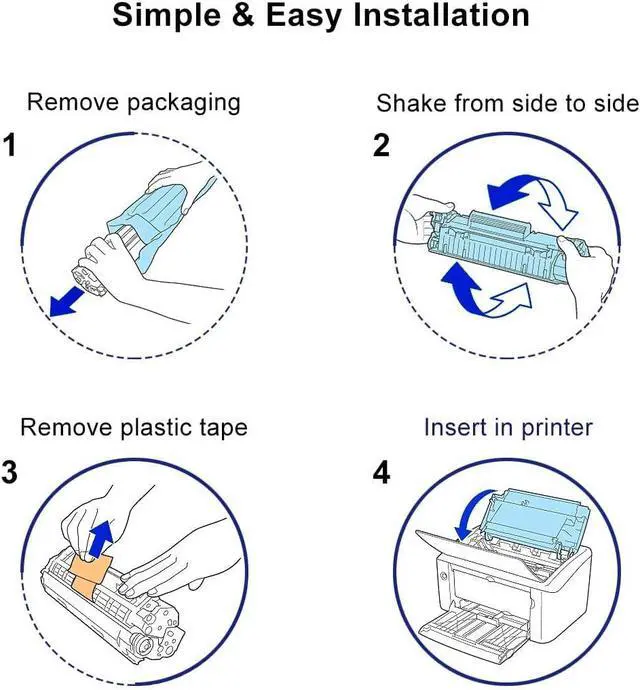 Simple & Easy Installation

Remove packaging

1

Shake from side to side

2

Remove plastic tape

3

Insert in printer

4