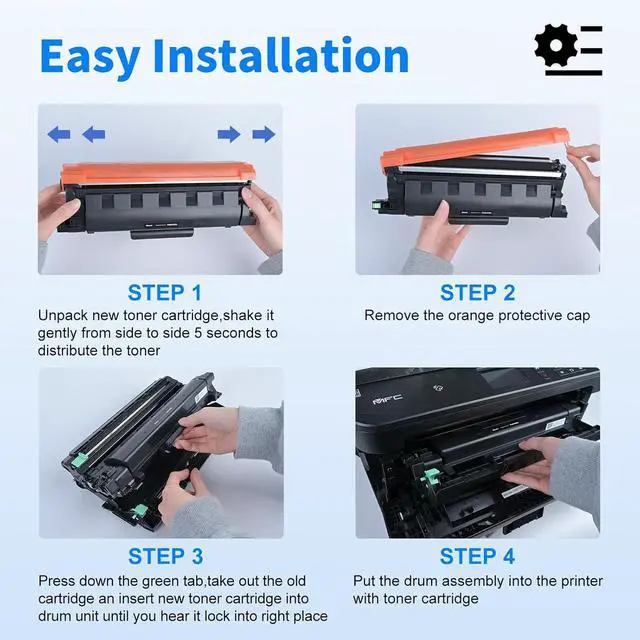 Easy Installation

STEP 1
Unpack new toner cartridge,shake it gently from side to side 5 seconds to distribute the toner

STEP 2
Remove the orange protective cap

MFC

STEP 3
Press down the green tab,take out the old cartridge an insert new toner cartridge into drum unit until you hear it lock into right place

STEP 4
Put the drum assembly into the printer with toner cartridge