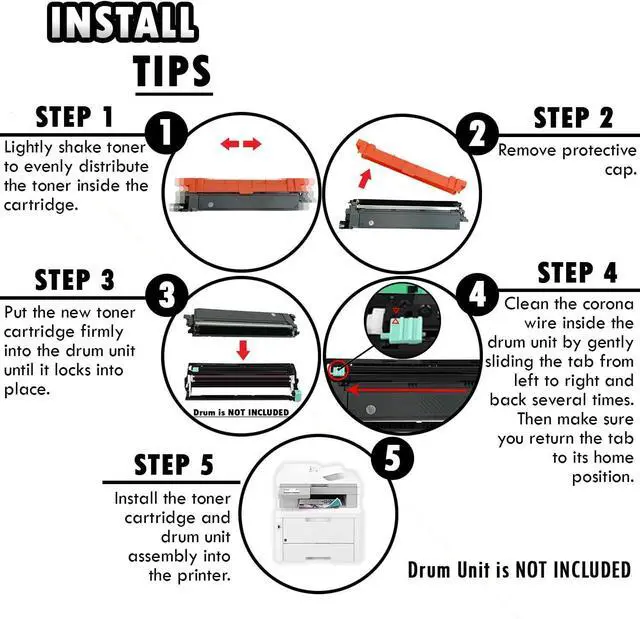 INSTALL TIPS

STEP 1

1

Lightly shake toner to evenly distribute the toner inside the cartridge.

STEP 2

2

Remove protective cap.

STEP 3

3

Put the new toner cartridge firmly into the drum unit until it locks into place.

Drum is NOT INCLUDED

STEP 4

4

Clean the corona wire inside the drum unit by gently sliding the tab from left to right and back several times. Then make sure you return the tab to its home position.

STEP 5

5

Install the toner cartridge and drum unit assembly into the printer.

Drum Unit is NOT INCLUDED