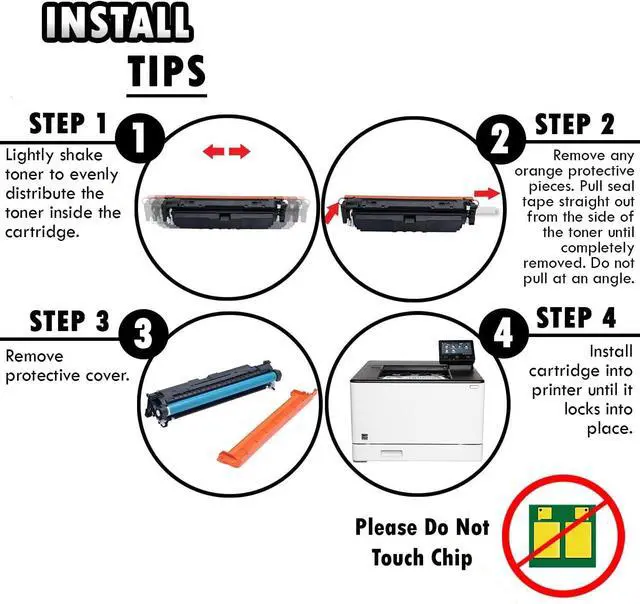 INSTALL
TIPS

STEP 1
1
Lightly shake toner to evenly distribute the toner inside the cartridge.

2
STEP 2
Remove any orange protective pieces. Pull seal tape straight out from the side of the toner until completely removed. Do not pull at an angle.

STEP 3
3
Remove protective cover.

4
STEP 4
Install cartridge into printer until it locks into place.

Please Do Not Touch Chip