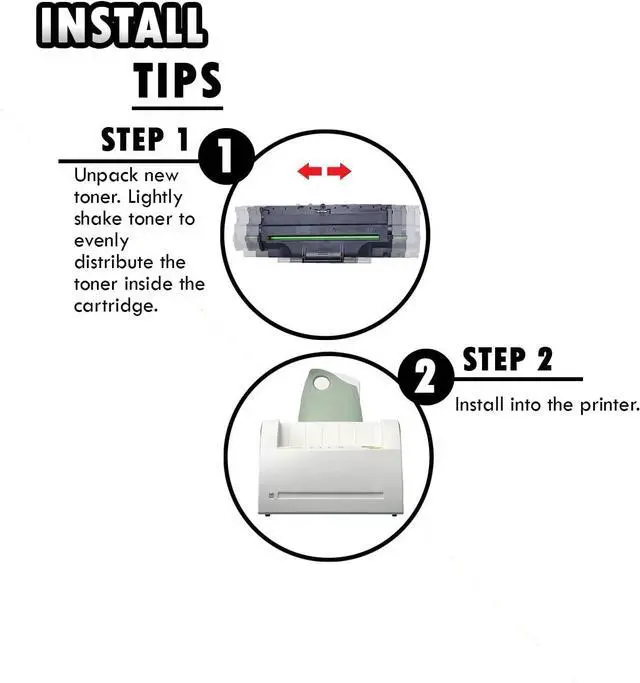 INSTALL
TIPS

STEP 1

1

Unpack new toner. Lightly shake toner to evenly distribute the toner inside the cartridge.

2

STEP 2

Install into the printer.