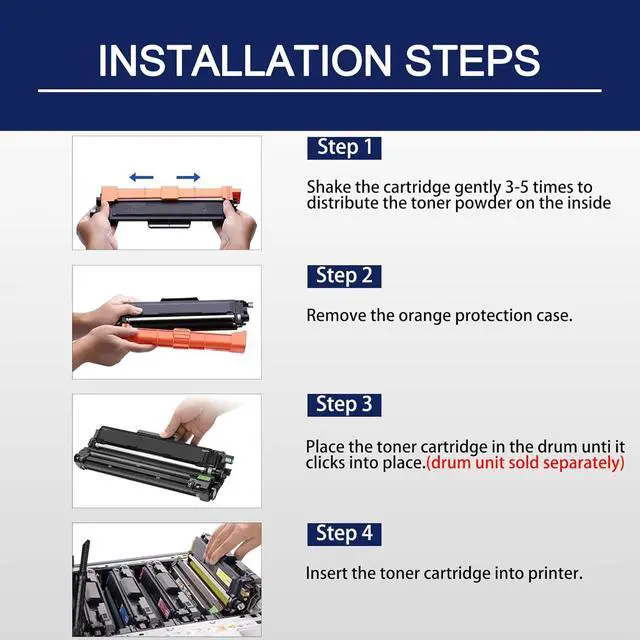 INSTALLATION STEPS

Step 1

Shake the cartridge gently 3-5 times to distribute the toner powder on the inside

Step 2

Remove the orange protection case.

Step 3

Place the toner cartridge in the drum unti it clicks into place.(drum unit sold separately)

Step 4

Insert the toner cartridge into printer.