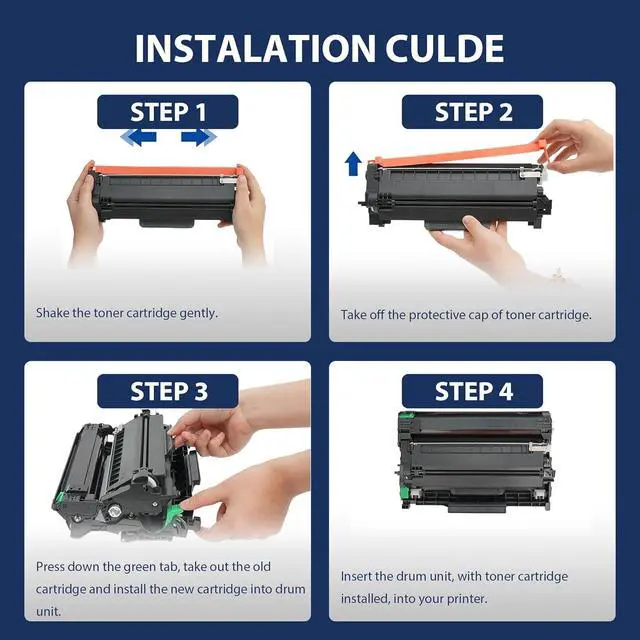 INSTALATION CULDE

STEP 1

Shake the toner cartridge gently.

STEP 2

Take off the protective cap of toner cartridge.

STEP 3

Press down the green tab, take out the old cartridge and install the new cartridge into drum unit.

STEP 4

Insert the drum unit, with toner cartridge installed, into your printer.