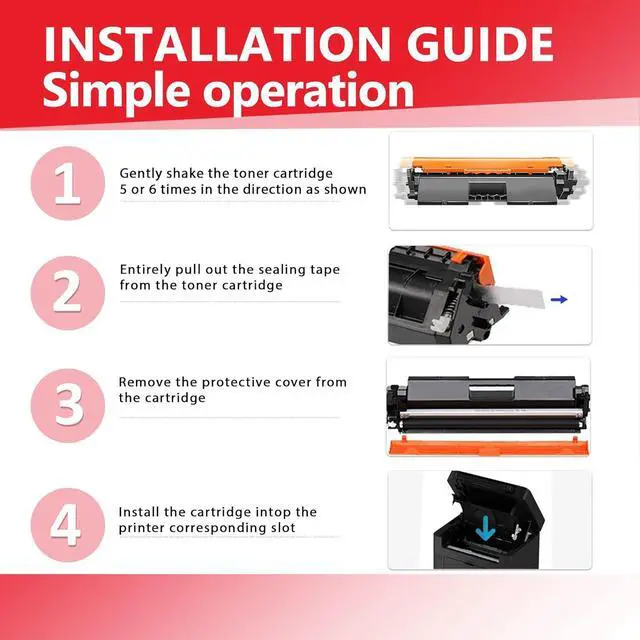 INSTALLATION GUIDE
Simple operation

1
Gently shake the toner cartridge 5 or 6 times in the direction as shown

2
Entirely pull out the sealing tape from the toner cartridge

3
Remove the protective cover from the cartridge

4
Install the cartridge intop the printer corresponding slot