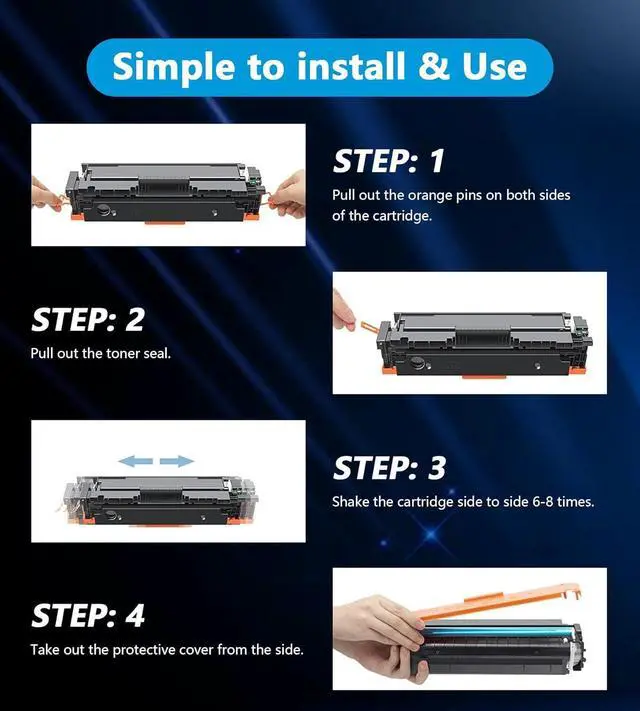 Simple to install & Use

STEP: 1
Pull out the orange pins on both sides of the cartridge.

STEP: 2
Pull out the toner seal.

STEP: 3
Shake the cartridge side to side 6-8 times.

STEP: 4
Take out the protective cover from the side.